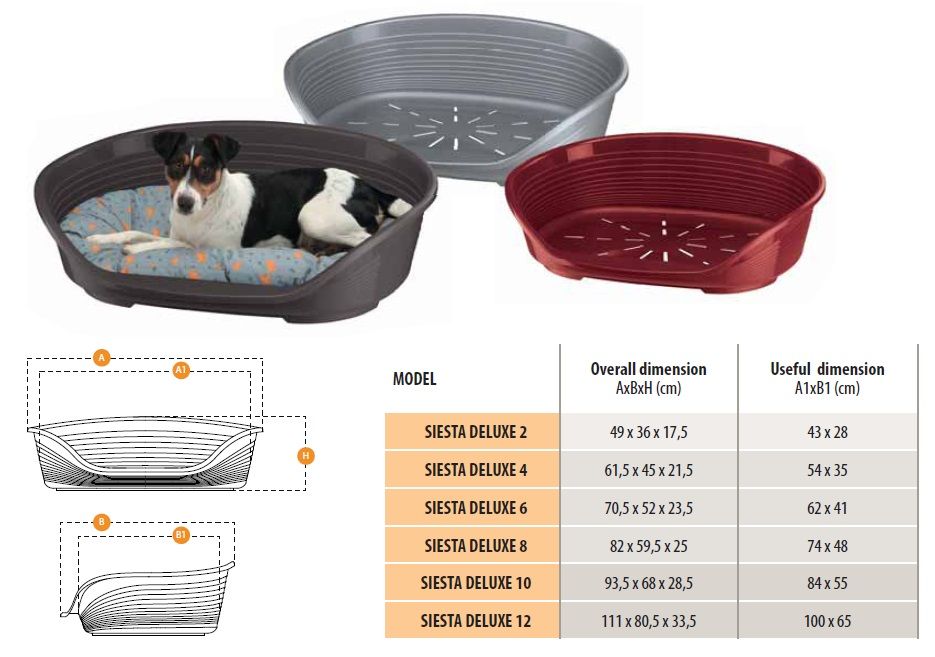 A

A1

H

B

B1

| MODEL | Overall dimension AxBxH (cm) | Useful dimension A1xB1 (cm) |
|---|---|---|
| SIESTA DELUXE 2 | 49 x 36 x 17,5 | 43 x 28 |
| SIESTA DELUXE 4 | 61,5 x 45 x 21,5 | 54 x 35 |
| SIESTA DELUXE 6 | 70,5 x 52 x 23,5 | 62 x 41 |
| SIESTA DELUXE 8 | 82 x 59,5 x 25 | 74 x 48 |
| SIESTA DELUXE 10 | 93,5 x 68 x 28,5 | 84 x 55 |
| SIESTA DELUXE 12 | 111 x 80,5 x 33,5 | 100 x 65 |